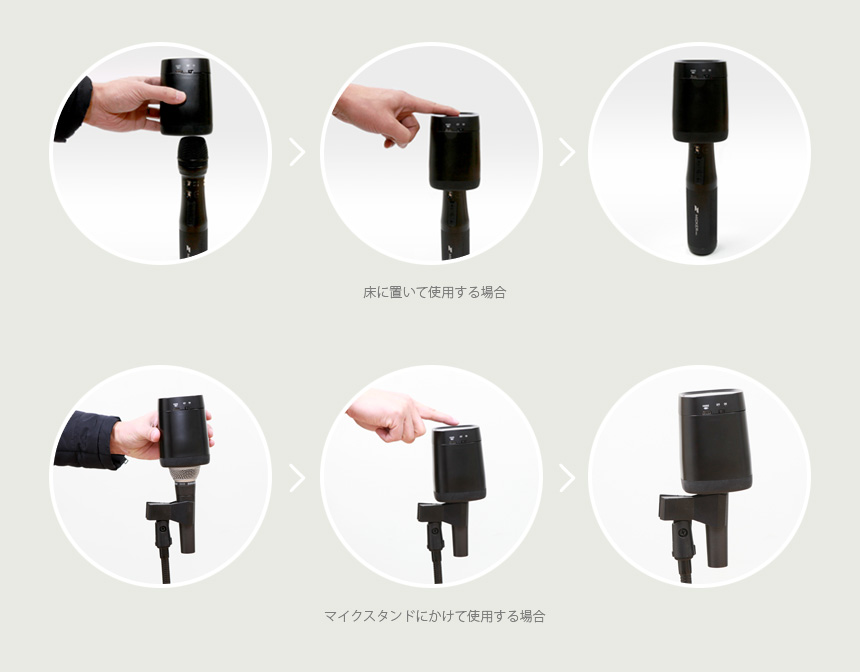 床に置いて使用する場合

マイクスタンドにかけて使用する場合